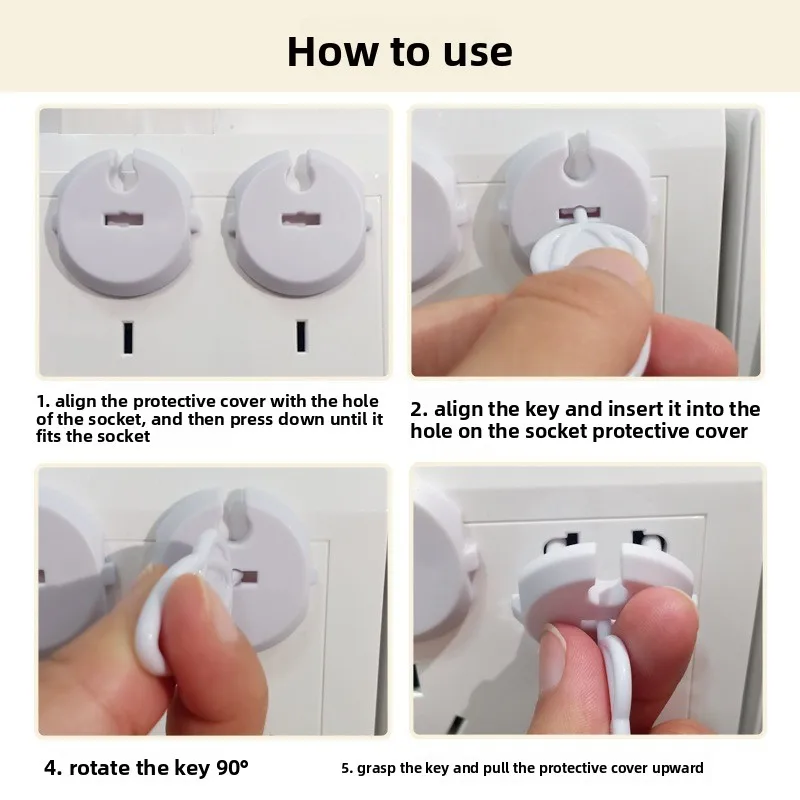 How to use

1. align the protective cover with the hole of the socket, and then press down until it fits the socket

2. align the key and insert it into the hole on the socket protective cover

4. rotate the key 90°

5. grasp the key and pull the protective cover upward